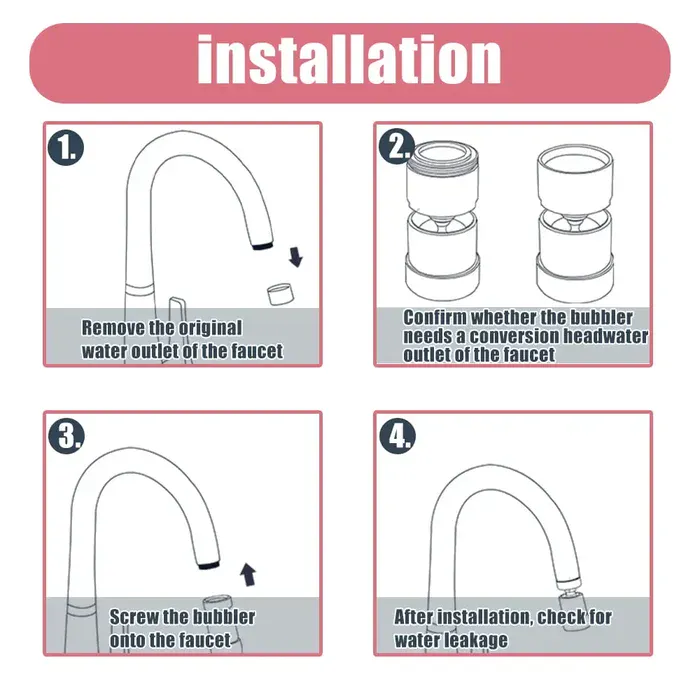 installation

1.

Remove the original water outlet of the faucet

2.

Confirm whether the bubbler needs a conversion headwater outlet of the faucet

3.

Screw the bubbler onto the faucet

4.

After installation, check for water leakage